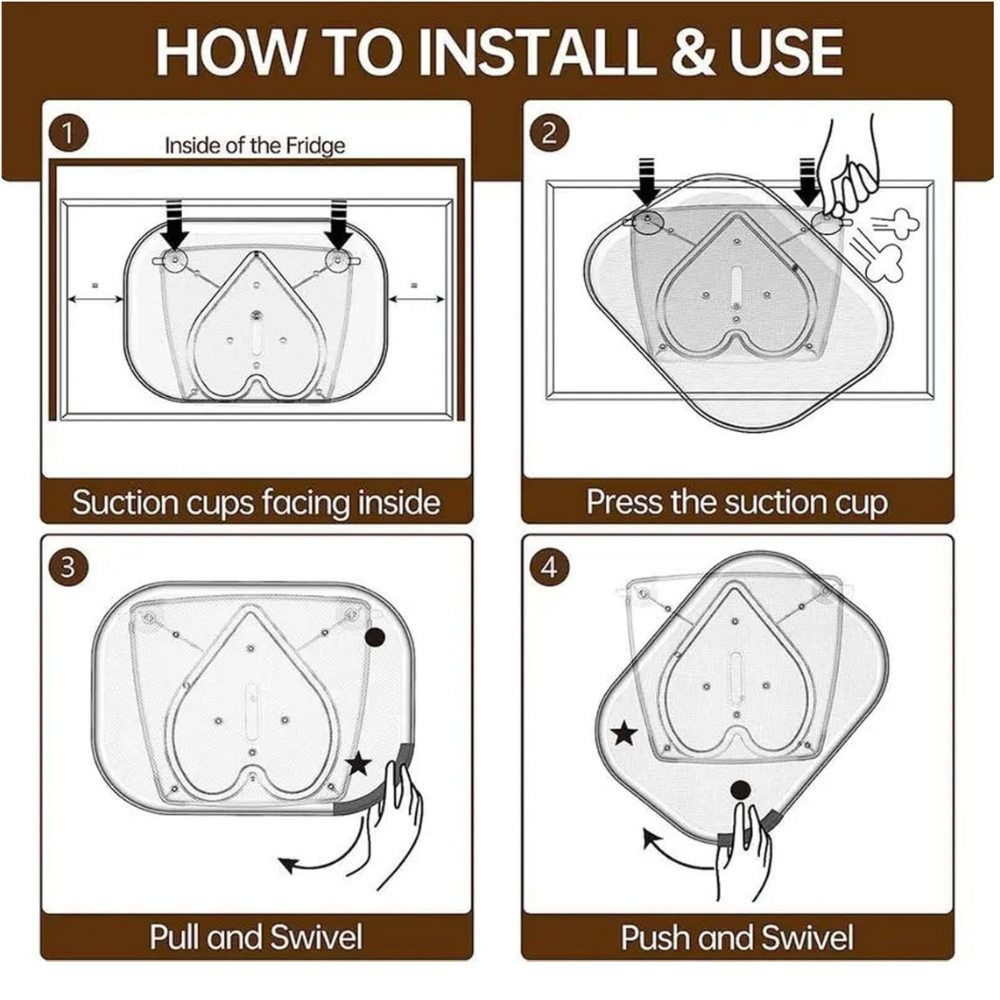 HOW TO INSTALL & USE

1

Inside of the Fridge

=

=

Suction cups facing inside

2

Press the suction cup

3

Pull and Swivel

4

Push and Swivel