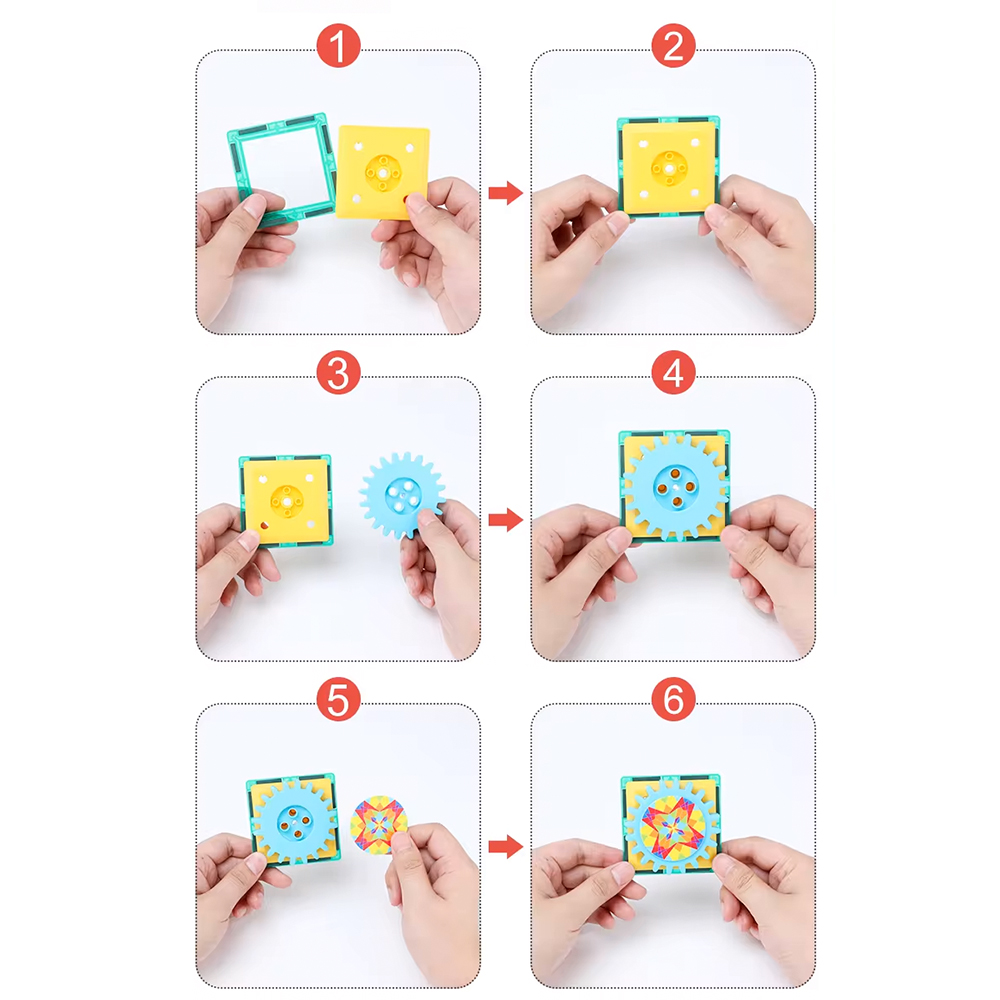 1

2

3

4

5

6